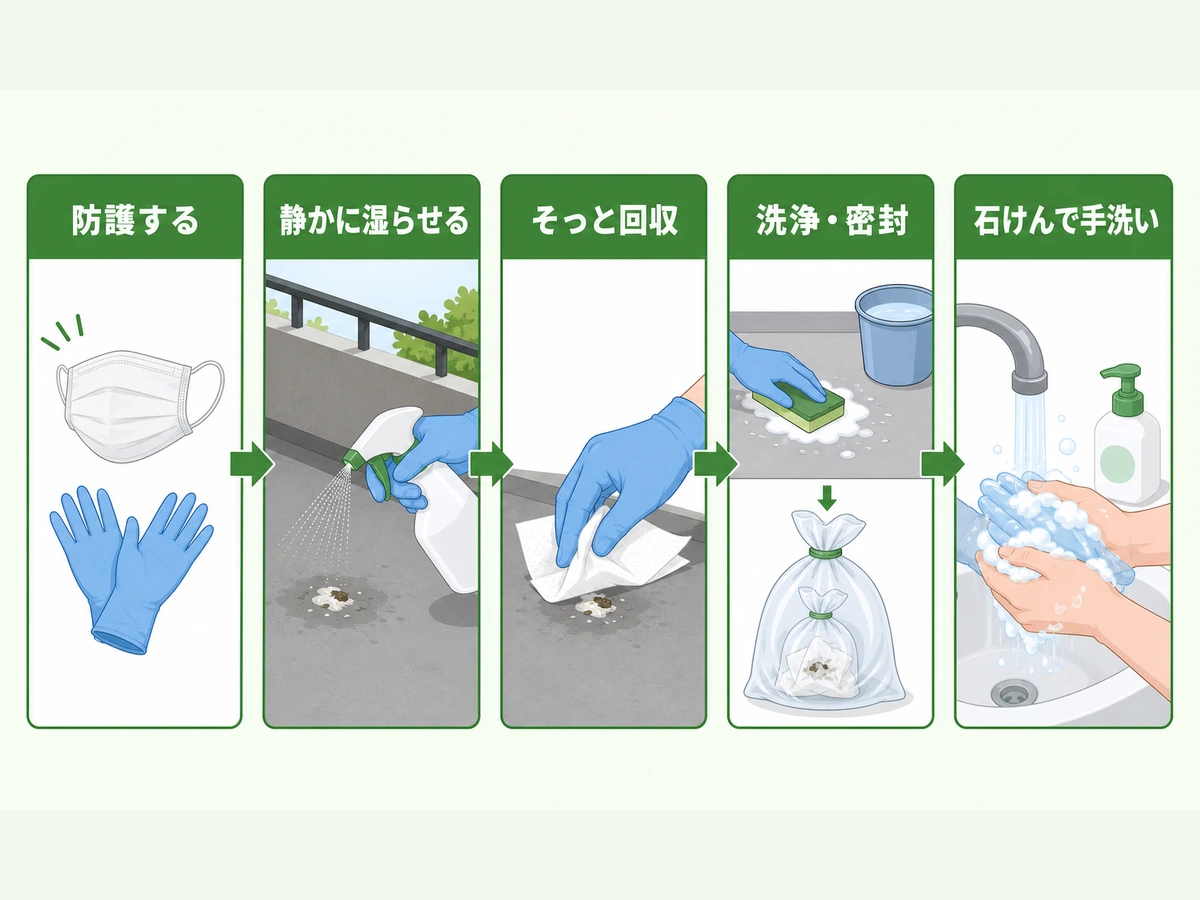 防護する

静かに湿らせる

そっと回収

洗浄・密封

石けんで手洗い