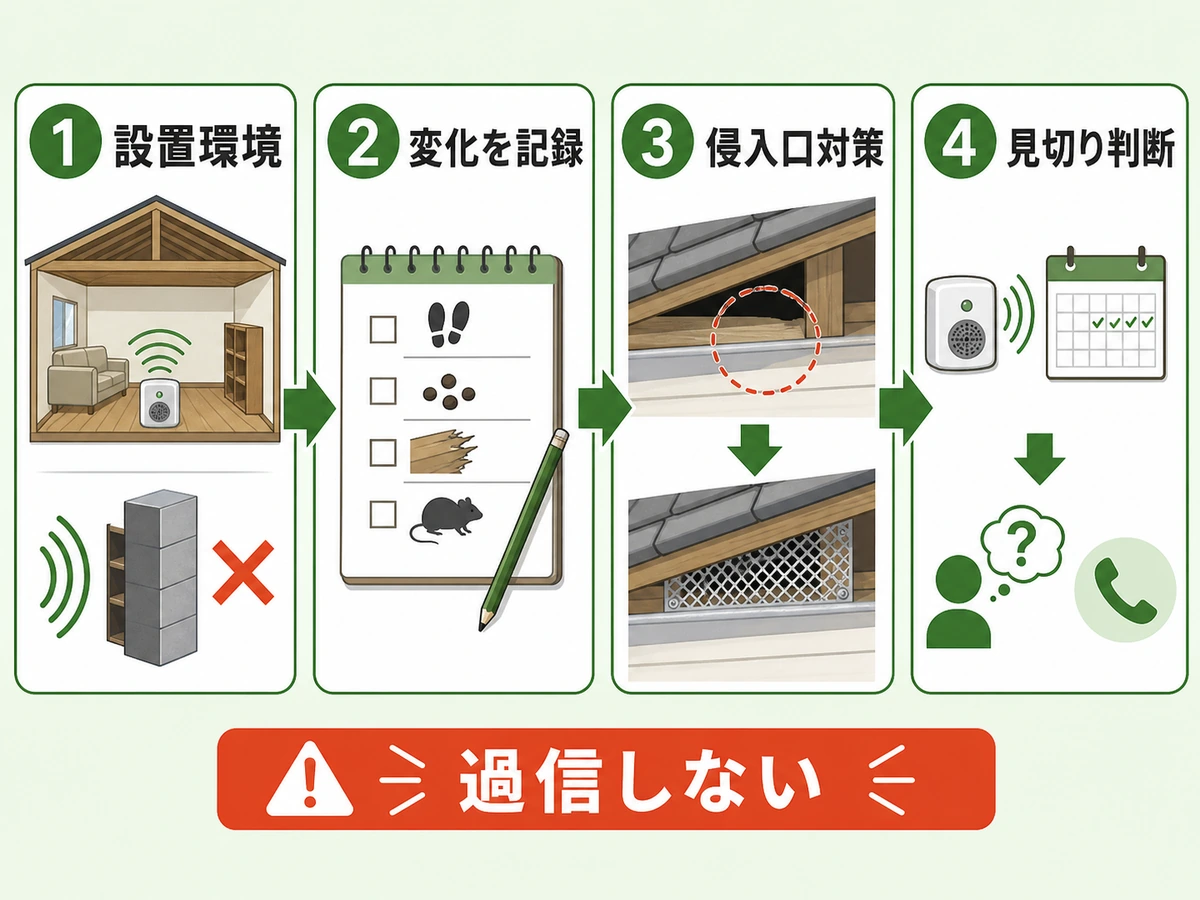 1 設置環境

2 変化を記録

3 侵入口対策

4 見切り判断

?

過信しない